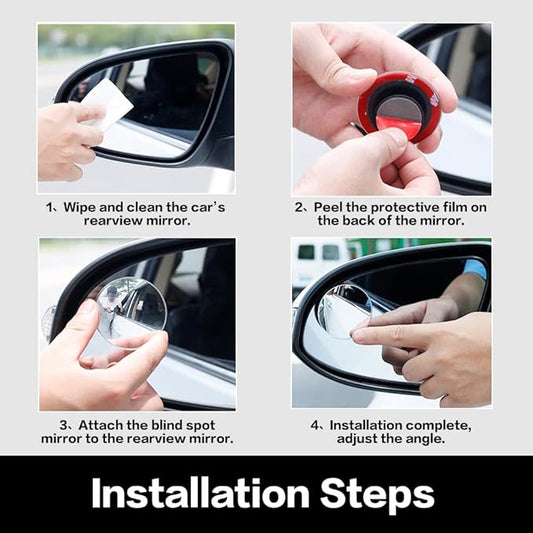 1、Wipe and clean the car's rearview mirror.

2、Peel the protective film on the back of the mirror.

3、Attach the blind spot mirror to the rearview mirror.

4、Installation complete, adjust the angle.

Installation Steps