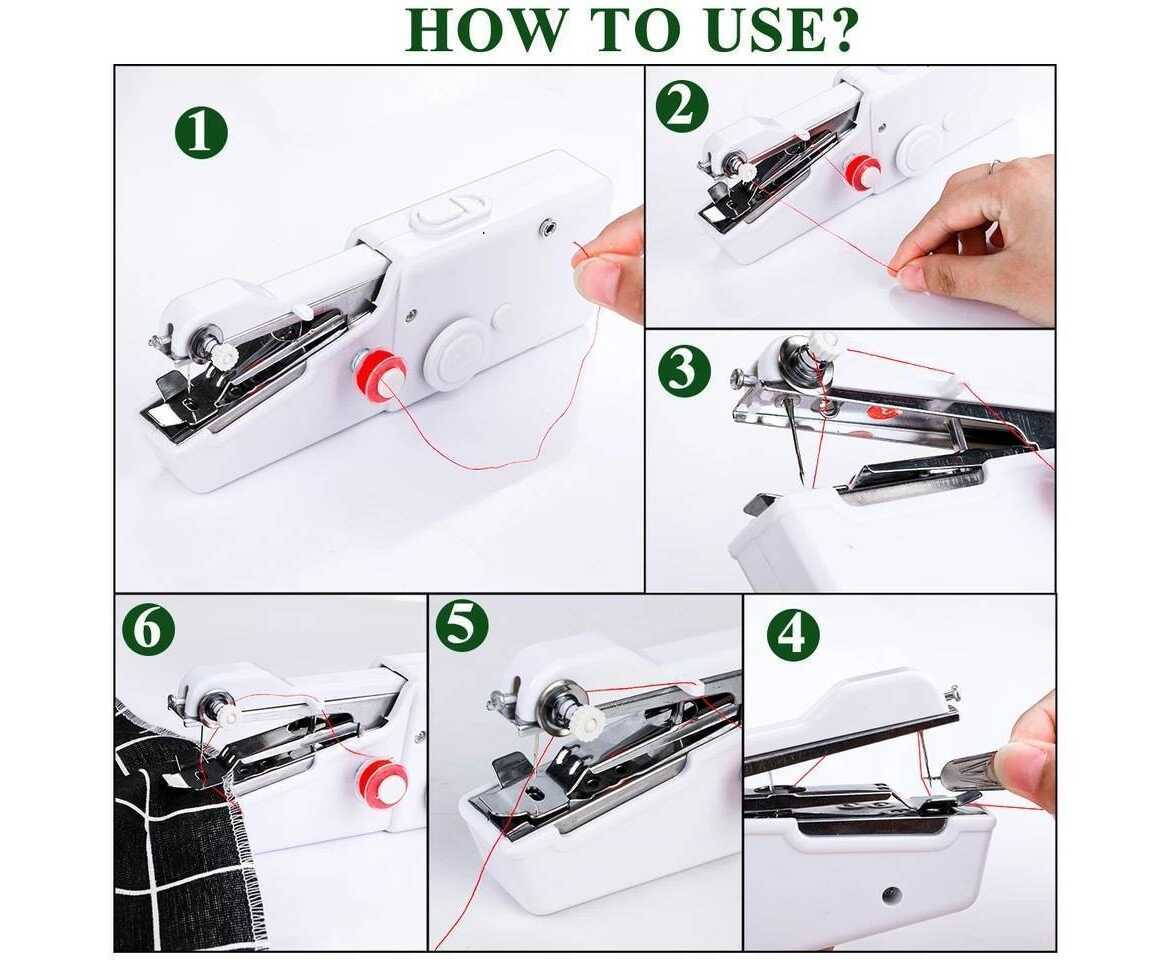 HOW TO USE?

1

2

3

6

5

4