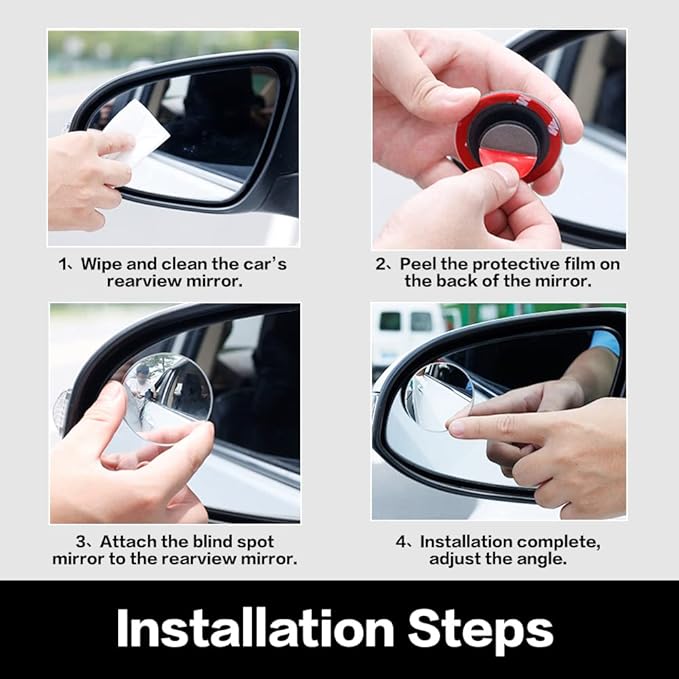 1、Wipe and clean the car's rearview mirror.

2、Peel the protective film on the back of the mirror.

3、Attach the blind spot mirror to the rearview mirror.

4、Installation complete, adjust the angle.

Installation Steps