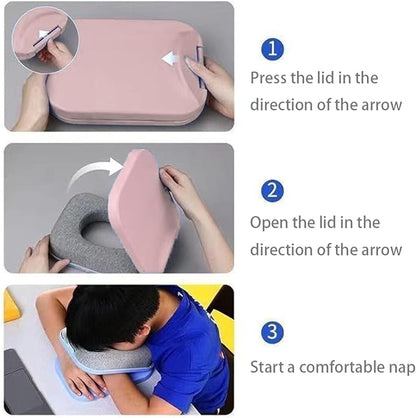 1
Press the lid in the direction of the arrow

2
Open the lid in the direction of the arrow

3
Start a comfortable nap