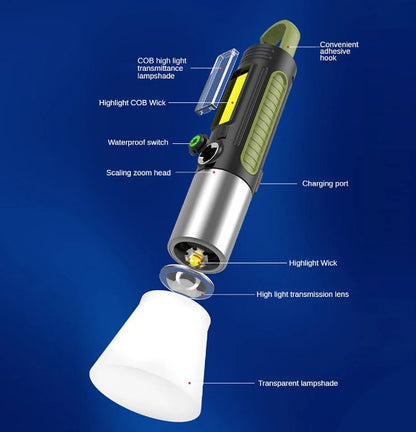 Convenient adhesive hook

COB high light transmittance lampshade

Highlight COB Wick

Waterproof switch

Scaling zoom head

Charging port

Highlight Wick

High light transmission lens

Transparent lampshade