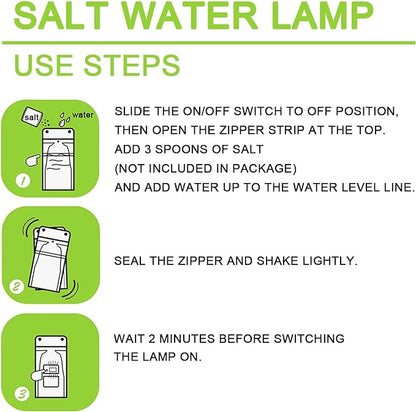 SALT WATER LAMP

USE STEPS

salt water

1

SLIDE THE ON/OFF SWITCH TO OFF POSITION, THEN OPEN THE ZIPPER STRIP AT THE TOP. ADD 3 SPOONS OF SALT (NOT INCLUDED IN PACKAGE) AND ADD WATER UP TO THE WATER LEVEL LINE.

2

SEAL THE ZIPPER AND SHAKE LIGHTLY.

3

WAIT 2 MINUTES BEFORE SWITCHING THE LAMP ON.